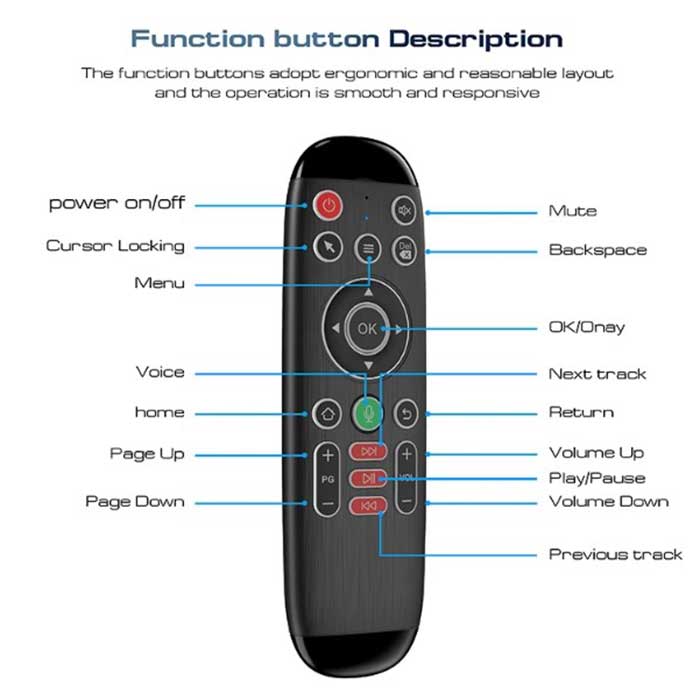 Function button Description

The function buttons adopt ergonomic and reasonable layout and the operation is smooth and responsive

power on/off

Cursor Locking

Menu

Voice

home

Page Up

Page Down

Mute

Backspace

OK/Onay

Next track

Return

Volume Up

Play/Pause

Volume Down

Previous track

Del

OK

PG

VOL